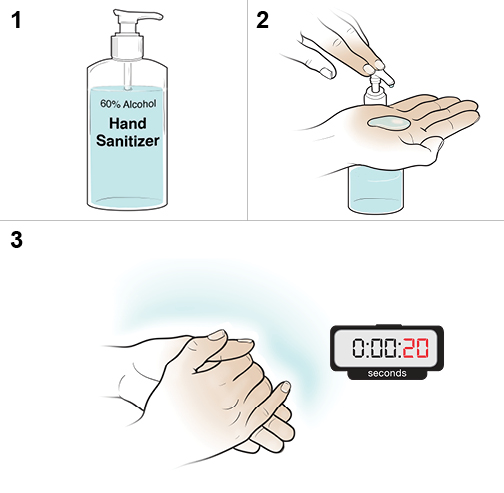 1

60% Alcohol
Hand
Sanitizer

2

3

0:00:20
seconds