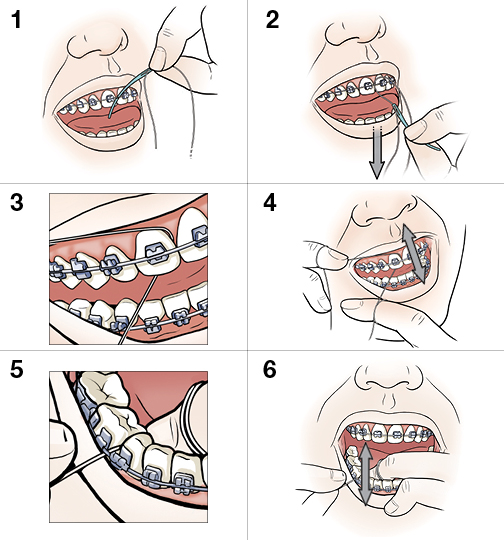 1

2

3

4

5

6