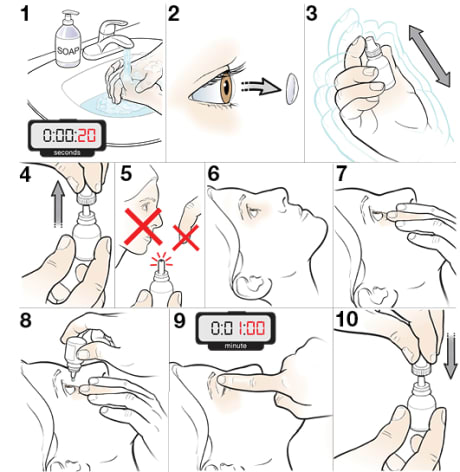 1

SOAP

0:00:20
seconds

2

3

4

5

6

7

8

9

0:01:00
minute

10