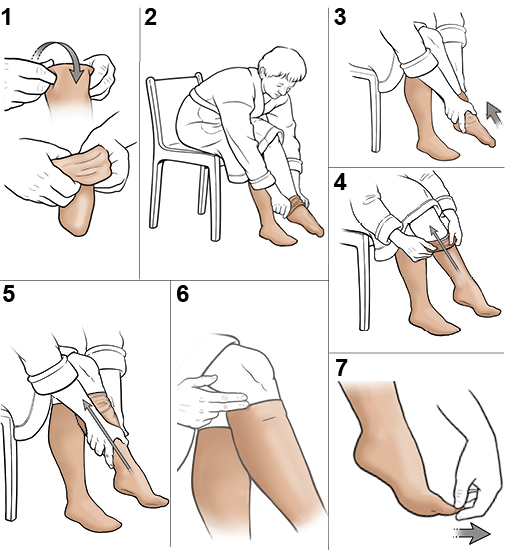 1

2

3

4

5

6

7