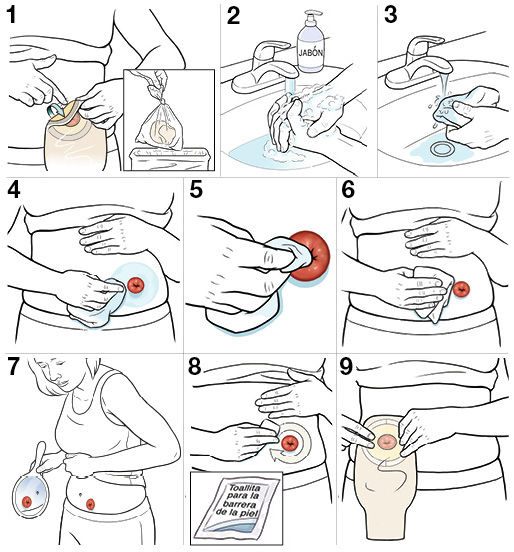 1

2

JABÓN

3

4

5

6

7

8

Toallita para la barrera de la piel

9