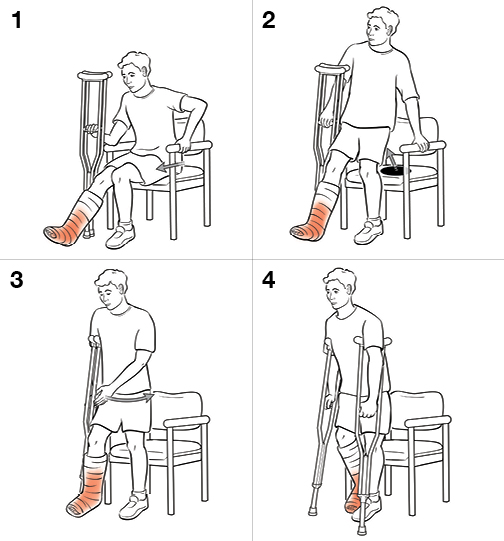 1

2

3

4