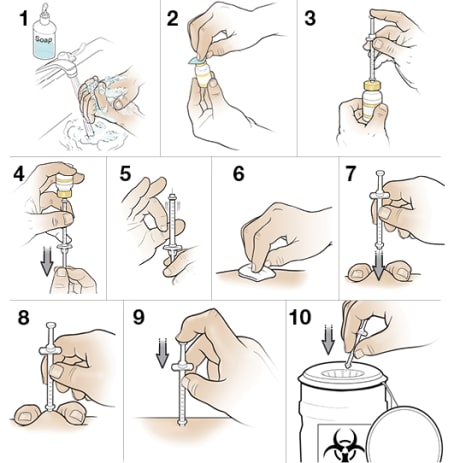 1
Soap
2
3
4
5
6
7
8
9
10