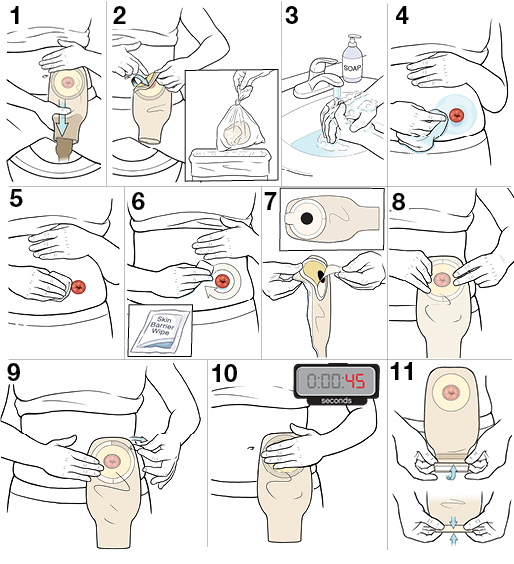 1
2
3
SOAP
4
5
6
Skin Barrier Wipe
7
8
9
10
0:00:45
seconds
11