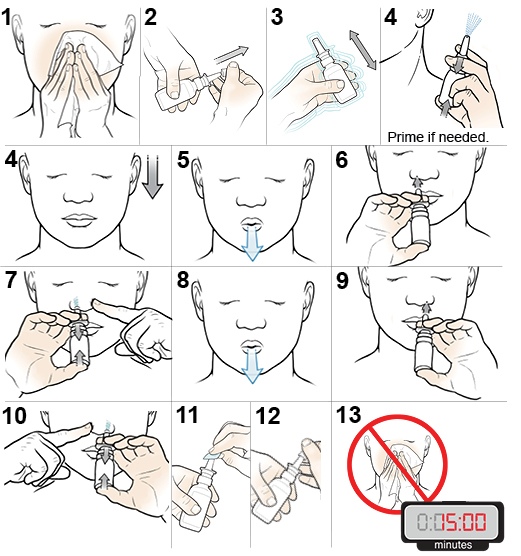 1 2 3 4

Prime if needed.

4 5 6

7 8 9

10 11 12 13

0:05:00

minutes