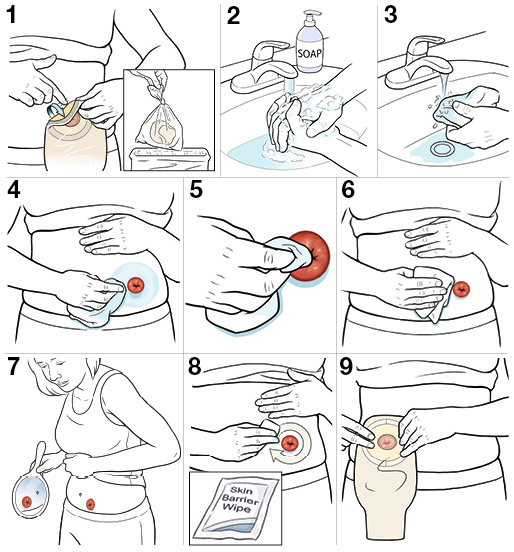 1

2

SOAP

3

4

5

6

7

8

Skin Barrier Wipe

9